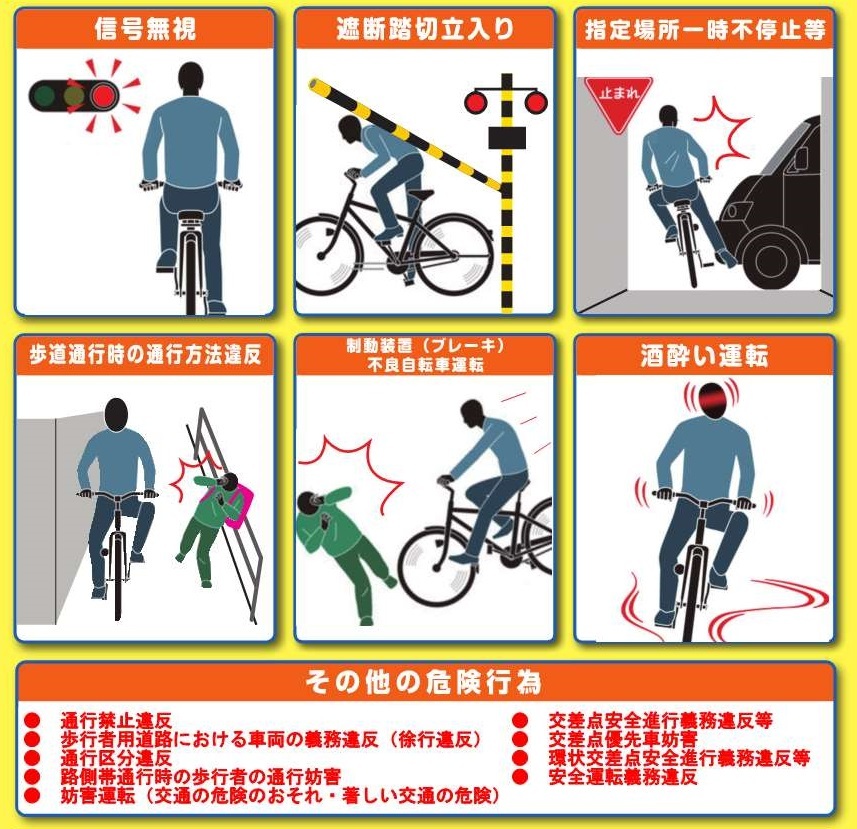 信号無視

遮断踏切立入り

指定場所一時不停止等

止まれ

歩道通行時の通行方法違反

制動装置（ブレーキ）不良自転車運転

酒酔い運転

その他の危険行為

● 通行禁止違反
● 歩行者用道路における車両の義務違反（徐行違反）
● 通行区分違反
● 路側帯通行時の歩行者の通行妨害
● 妨害運転（交通の危険のおそれ・著しい交通の危険）

● 交差点安全進行義務違反等
● 交差点優先車妨害
● 環状交差点安全進行義務違反等
● 安全運転義務違反